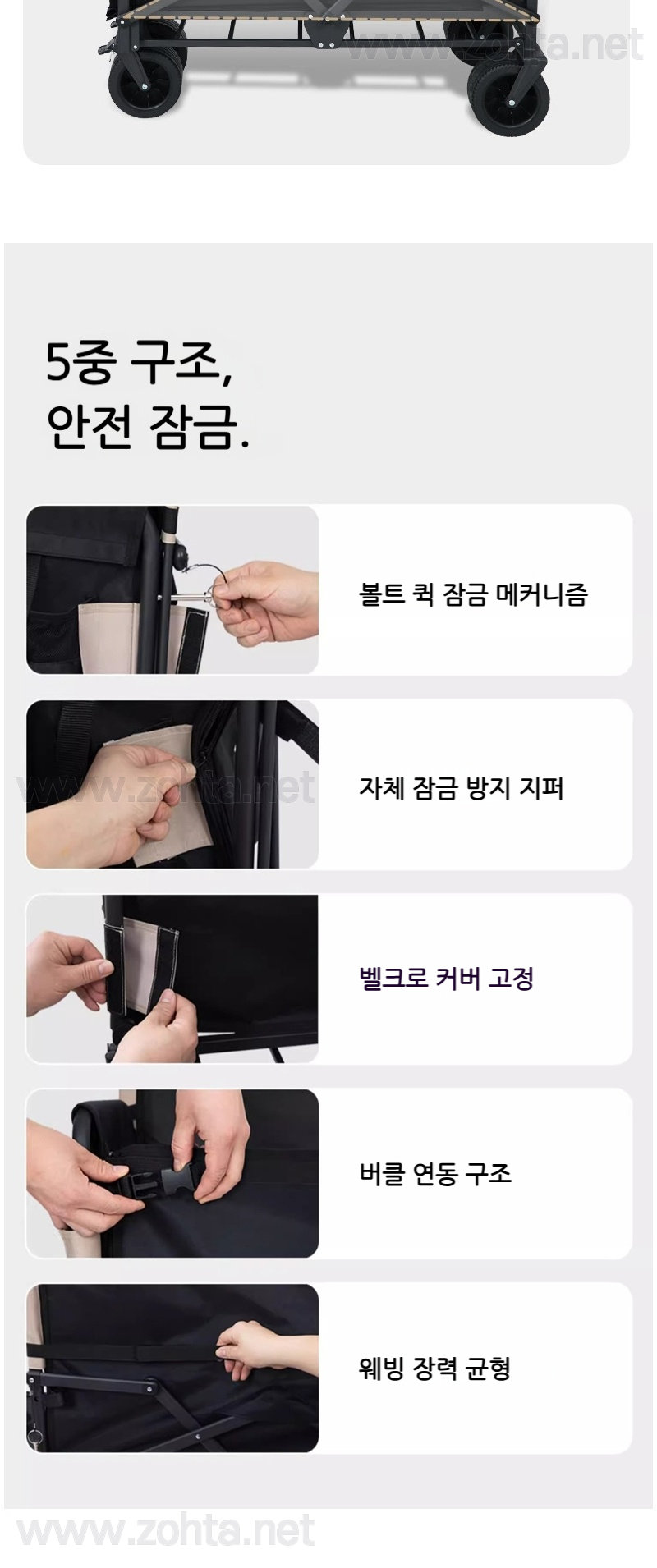 www.zohta.net

5중 구조,
안전 잠금.

볼트 퀵 잠금 메커니즘

www.zohta.net

자체 잠금 방지 지퍼

벨크로 커버 고정

버클 연동 구조

웨빙 장력 균형

www.zohta.net